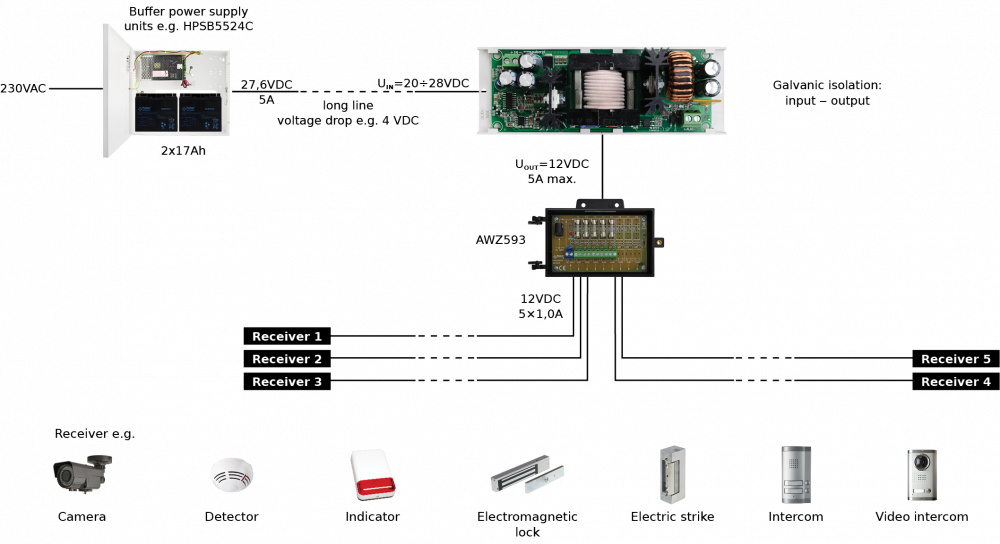 Buffer power supply units e.g. HPSB5524C

230VAC

27,6VDC
5A

long line
voltage drop e.g. 4 VDC

$U_{IN}$=20÷28VDC

Galvanic isolation:
input – output

2x17Ah

$U_{OUT}$=12VDC
5A max.

AWZ593

12VDC
5×1,0A

Receiver 1
Receiver 2
Receiver 3
Receiver 5
Receiver 4

Receiver e.g.

Camera
Detector
Indicator
Electromagnetic lock
Electric strike
Intercom
Video intercom